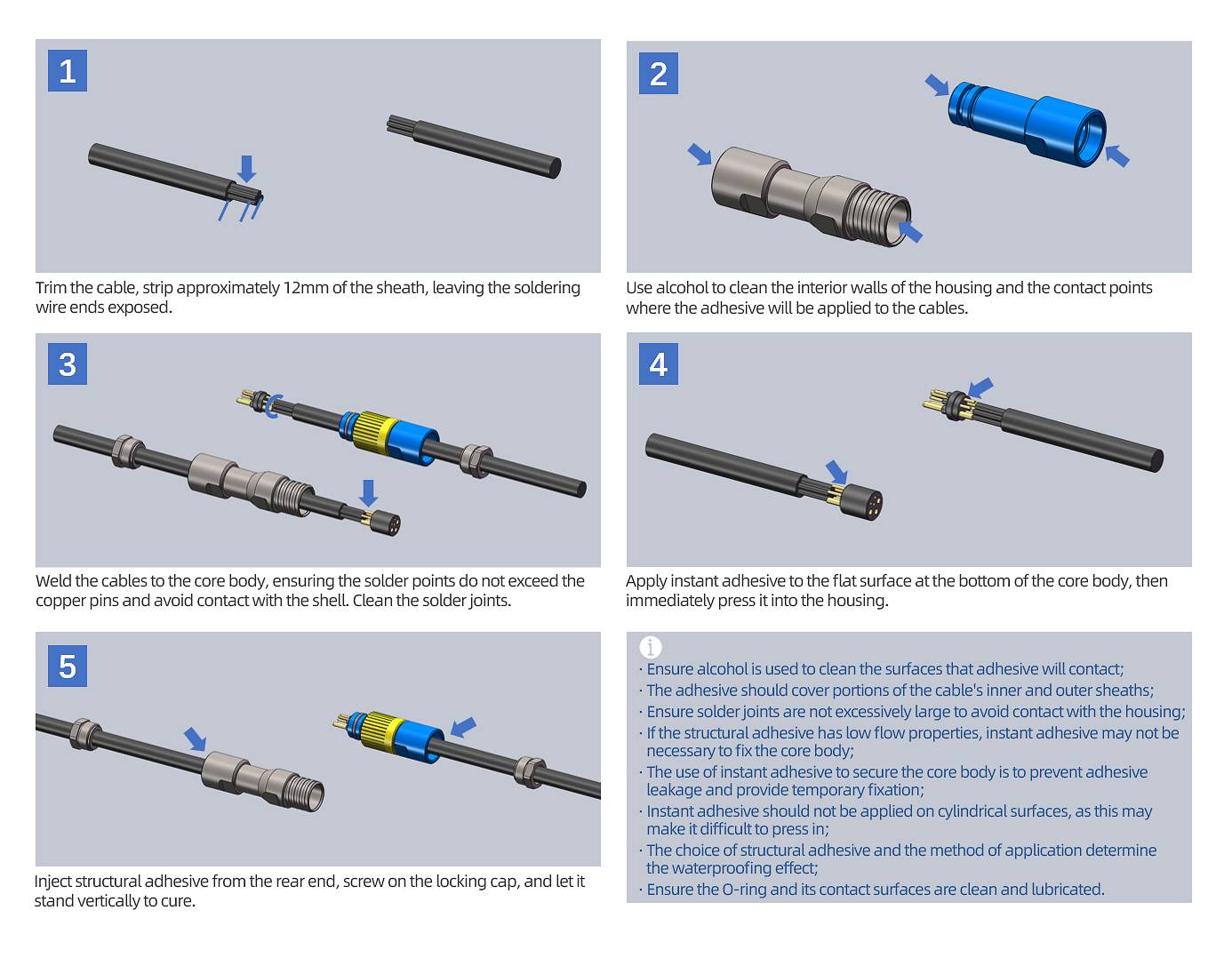 1

Trim the cable, strip approximately 12mm of the sheath, leaving the soldering wire ends exposed.

2

Use alcohol to clean the interior walls of the housing and the contact points where the adhesive will be applied to the cables.

3

Weld the cables to the core body, ensuring the solder points do not exceed the copper pins and avoid contact with the shell. Clean the solder joints.

4

Apply instant adhesive to the flat surface at the bottom of the core body, then immediately press it into the housing.

5

Inject structural adhesive from the rear end, screw on the locking cap, and let it stand vertically to cure.

i

· Ensure alcohol is used to clean the surfaces that adhesive will contact;
· The adhesive should cover portions of the cable's inner and outer sheaths;
· Ensure solder joints are not excessively large to avoid contact with the housing;
· If the structural adhesive has low flow properties, instant adhesive may not be necessary to fix the core body;
· The use of instant adhesive to secure the core body is to prevent adhesive leakage and provide temporary fixation;
· Instant adhesive should not be applied on cylindrical surfaces, as this may make it difficult to press in;
· The choice of structural adhesive and the method of application determine the waterproofing effect;
· Ensure the O-ring and its contact surfaces are clean and lubricated.